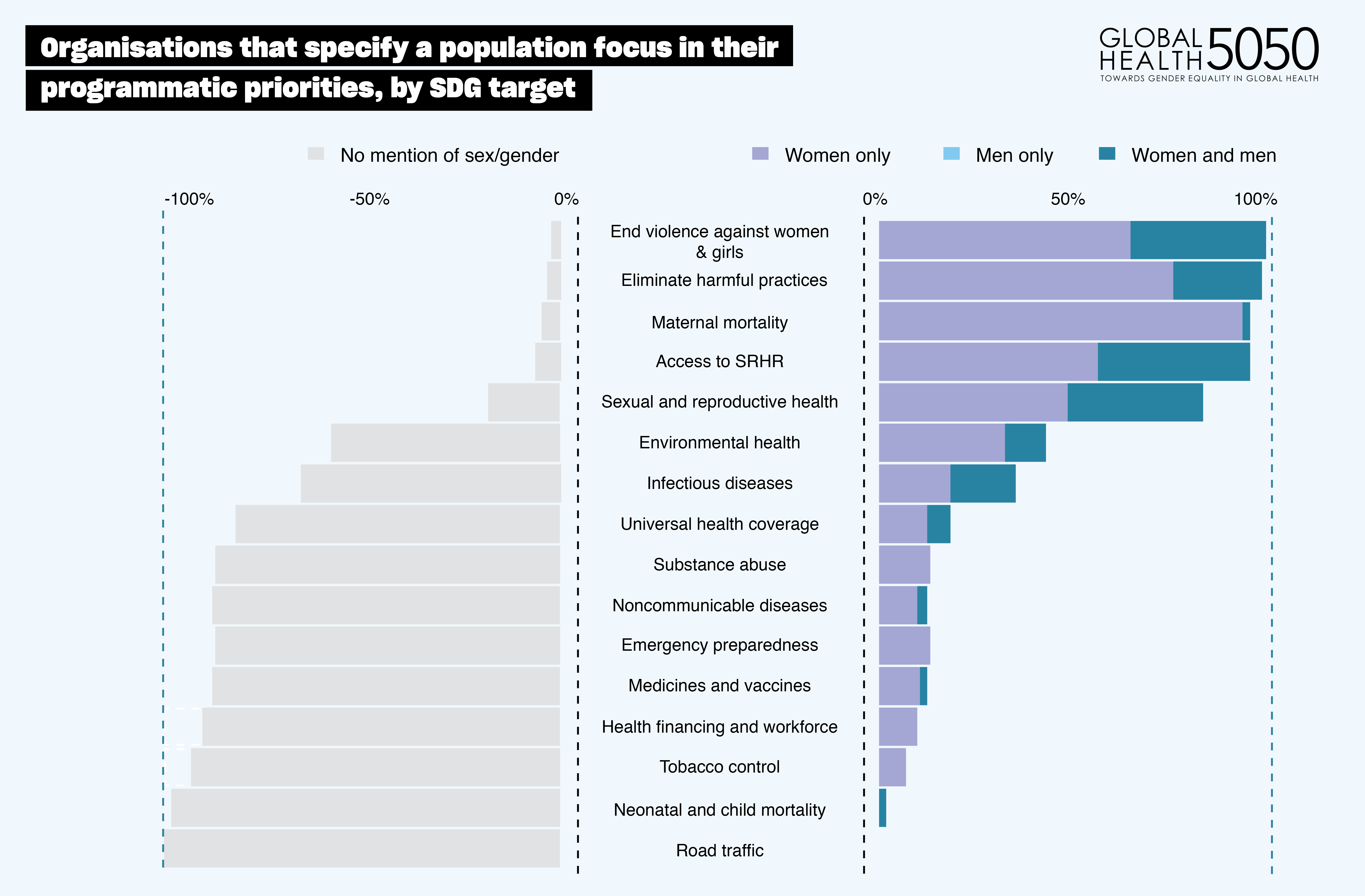 Organisations that specify a population focus in their programmatic priorities, by SDG target

GLOBAL HEALTH 5050
TOWARDS GENDER EQUALITY IN GLOBAL HEALTH

No mention of sex/gender

Women only

Men only

Women and men

-100%

-50%

0%

0%

50%

100%

End violence against women & girls

Eliminate harmful practices

Maternal mortality

Access to SRHR

Sexual and reproductive health

Environmental health

Infectious diseases

Universal health coverage

Substance abuse

Noncommunicable diseases

Emergency preparedness

Medicines and vaccines

Health financing and workforce

Tobacco control

Neonatal and child mortality

Road traffic